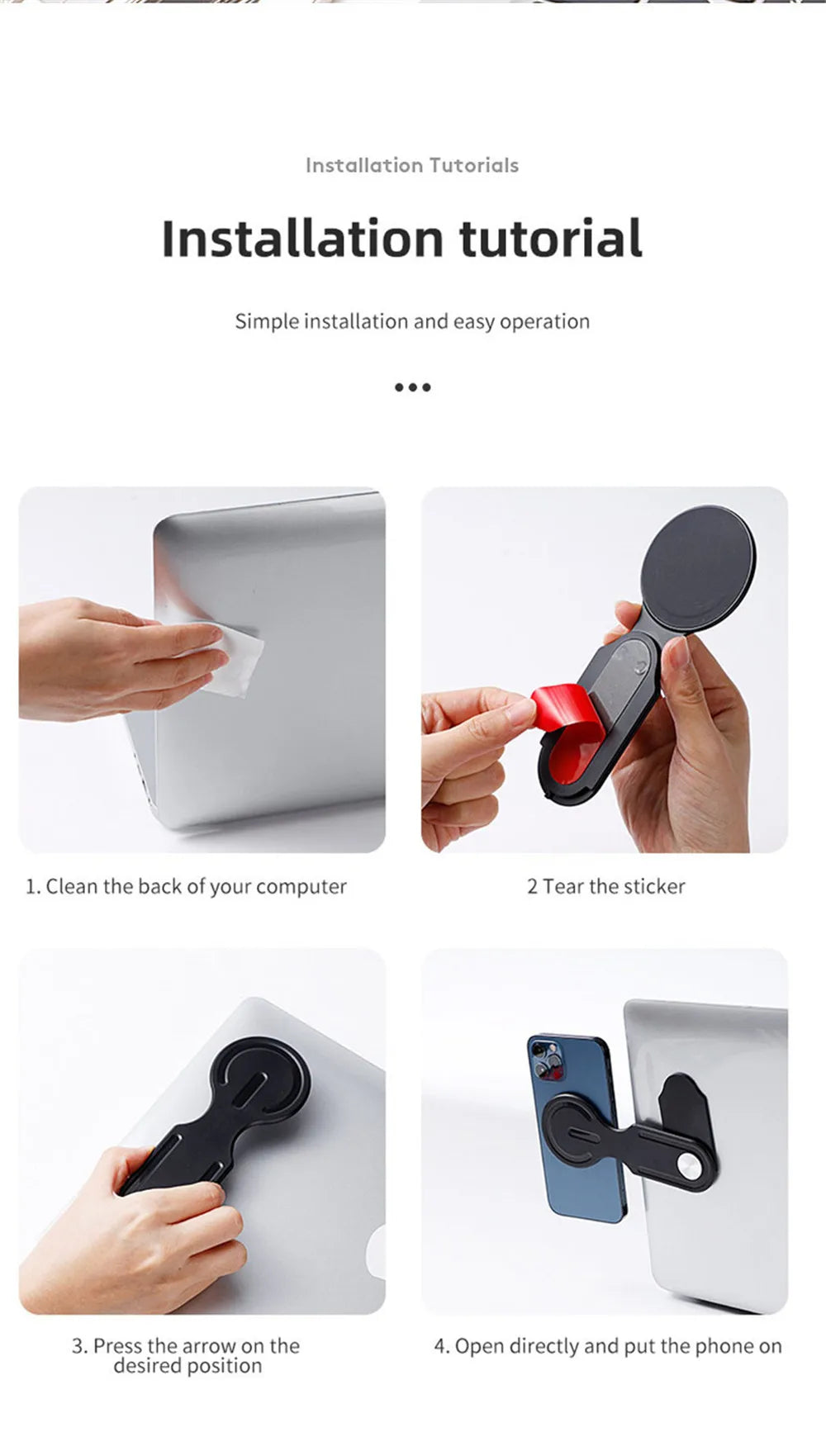 Installation Tutorials

Installation tutorial

Simple installation and easy operation

1. Clean the back of your computer

2 Tear the sticker

3. Press the arrow on the desired position

4. Open directly and put the phone on